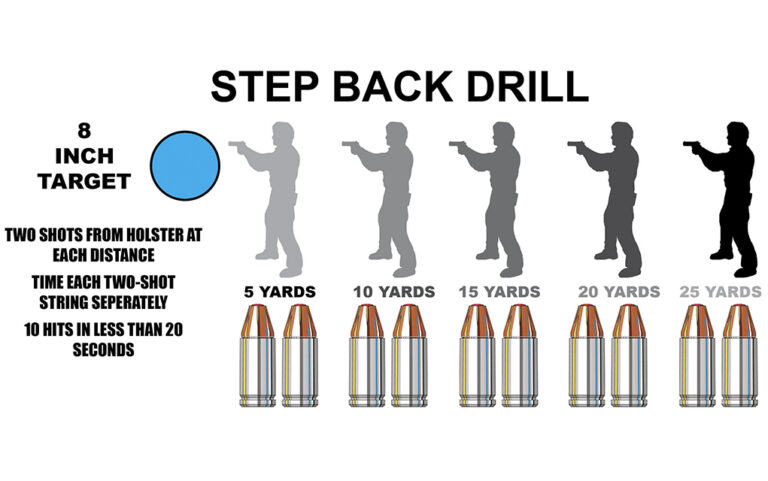 STEP BACK DRILL

8 INCH TARGET

TWO SHOTS FROM HOLSTER AT EACH DISTANCE

TIME EACH TWO-SHOT STRING SEPERATELY

10 HITS IN LESS THAN 20 SECONDS

5 YARDS

10 YARDS

15 YARDS

20 YARDS

25 YARDS