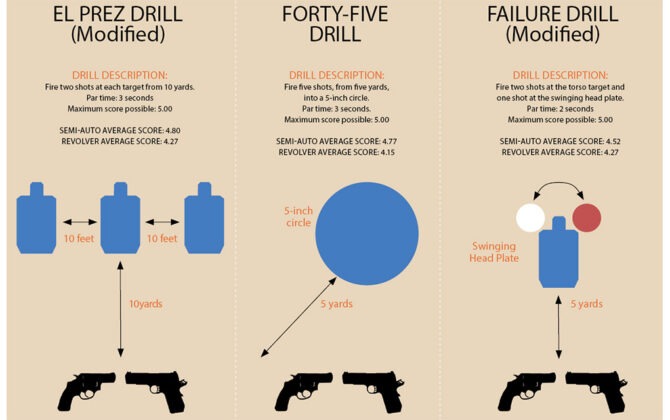 EL PREZ DRILL (Modified)

DRILL DESCRIPTION:
Fire two shots at each target from 10 yards.
Par time: 3 seconds
Maximum score possible: 5.00

SEMI-AUTO AVERAGE SCORE: 4.80
REVOLVER AVERAGE SCORE: 4.27

10 feet
10 feet
10yards

FORTY-FIVE DRILL

DRILL DESCRIPTION:
Fire five shots, from five yards, into a 5-inch circle.
Par time: 3 seconds.
Maximum score possible: 5.00

SEMI-AUTO AVERAGE SCORE: 4.77
REVOLVER AVERAGE SCORE: 4.15

5-inch circle
5 yards

FAILURE DRILL (Modified)

DRILL DESCRIPTION:
Fire two shots at the torso target and one shot at the swinging head plate.
Par time: 2 seconds
Maximum score possible: 5.00

SEMI-AUTO AVERAGE SCORE: 4.52
REVOLVER AVERAGE SCORE: 4.27

Swinging Head Plate
5 yards